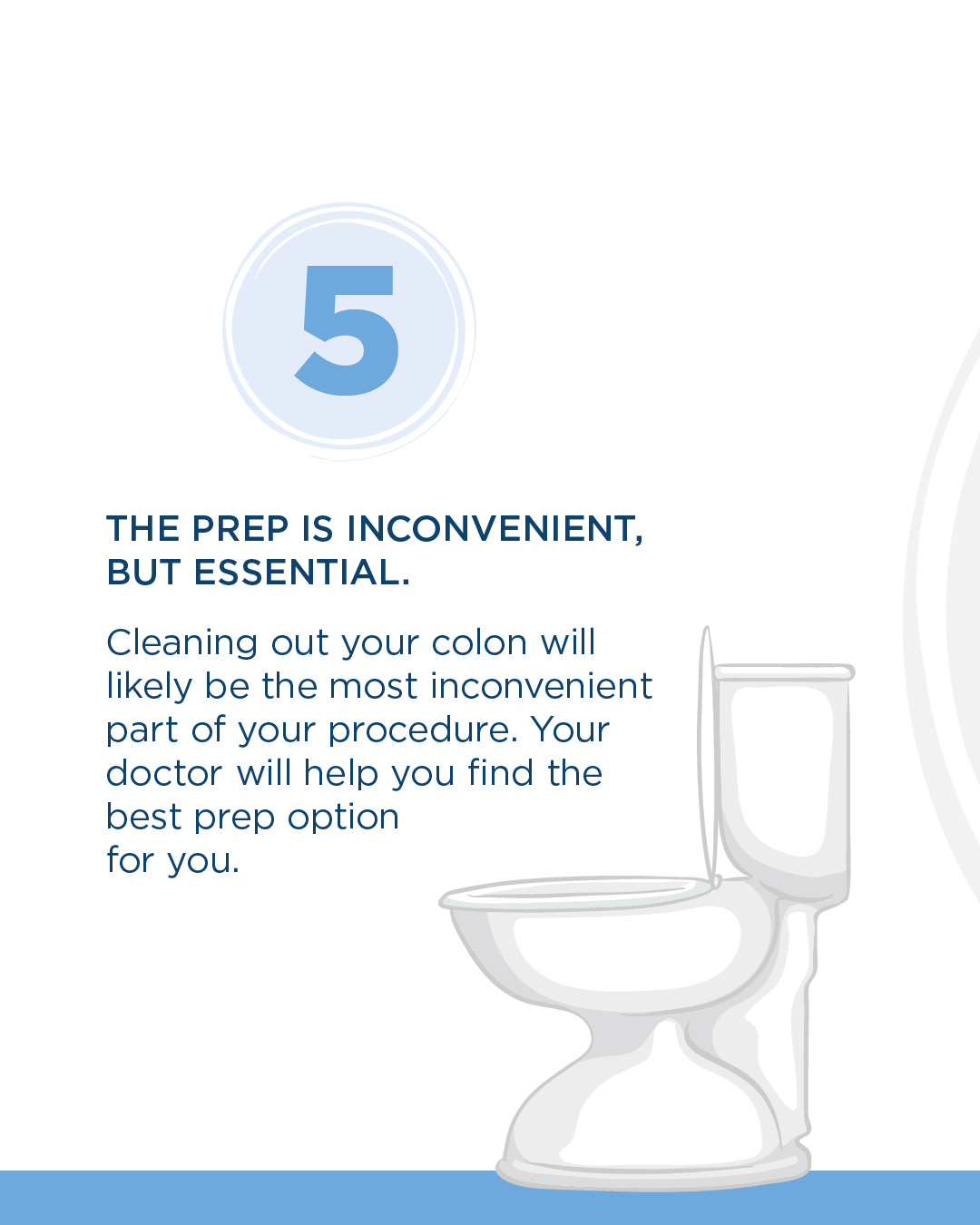 5

THE PREP IS INCONVENIENT, BUT ESSENTIAL.

Cleaning out your colon will likely be the most inconvenient part of your procedure. Your doctor will help you find the best prep option for you.